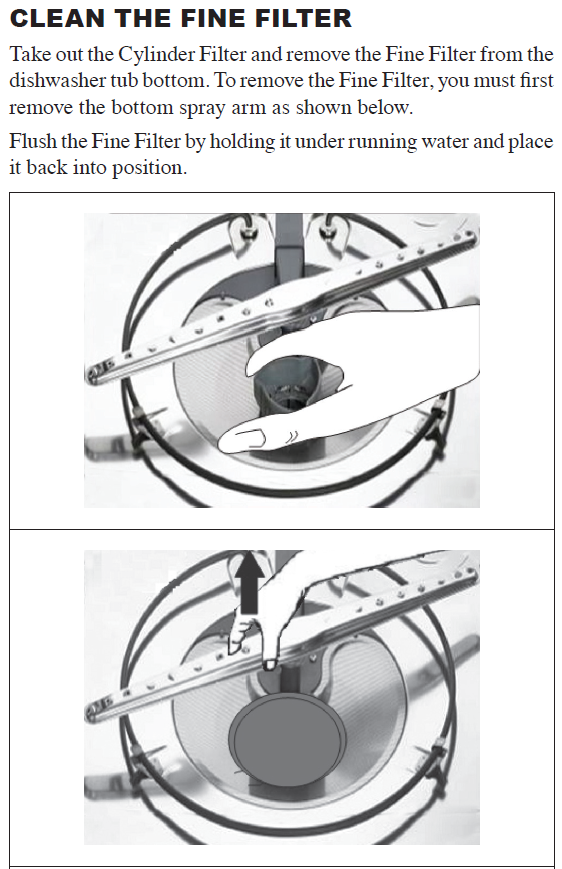 CLEAN THE FINE FILTER

Take out the Cylinder Filter and remove the Fine Filter from the dishwasher tub bottom. To remove the Fine Filter, you must first remove the bottom spray arm as shown below.

Flush the Fine Filter by holding it under running water and place it back into position.